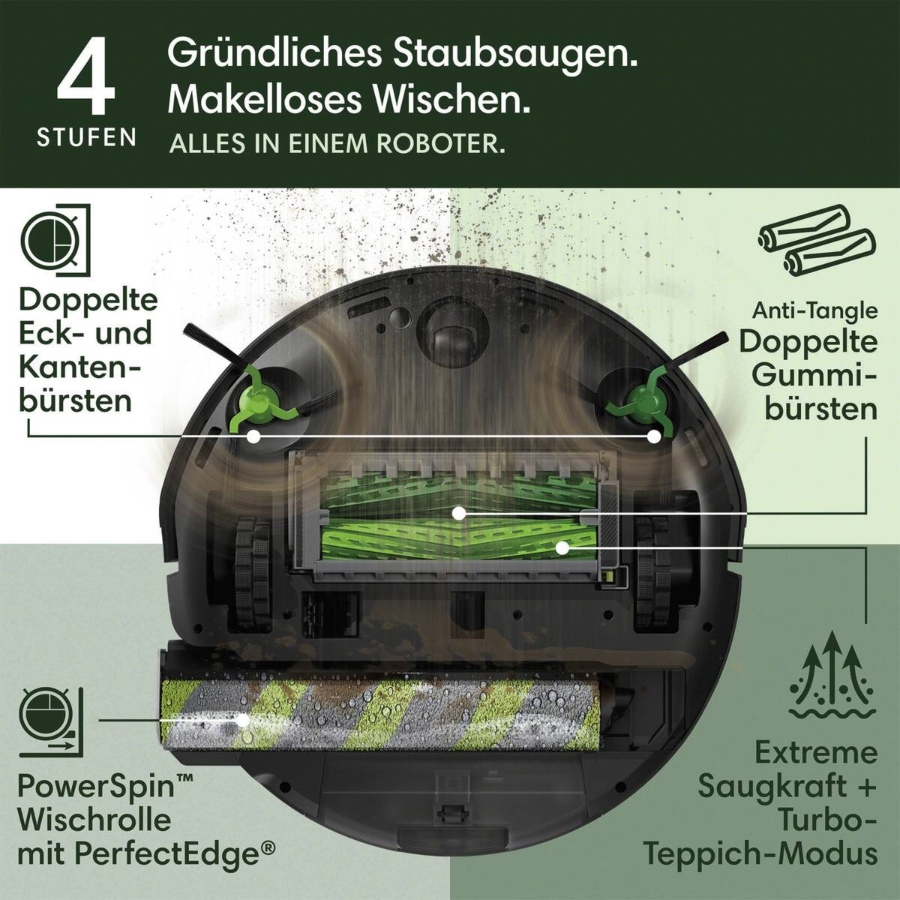 4
STUFEN

Gründliches Staubsaugen.
Makelloses Wischen.
ALLES IN EINEM ROBOTER.

Doppelte Eck- und Kantenbürsten

Anti-Tangle
Doppelte Gummibürsten

PowerSpin™ Wischrolle mit PerfectEdge®

Extreme Saugkraft + Turbo-Teppich-Modus