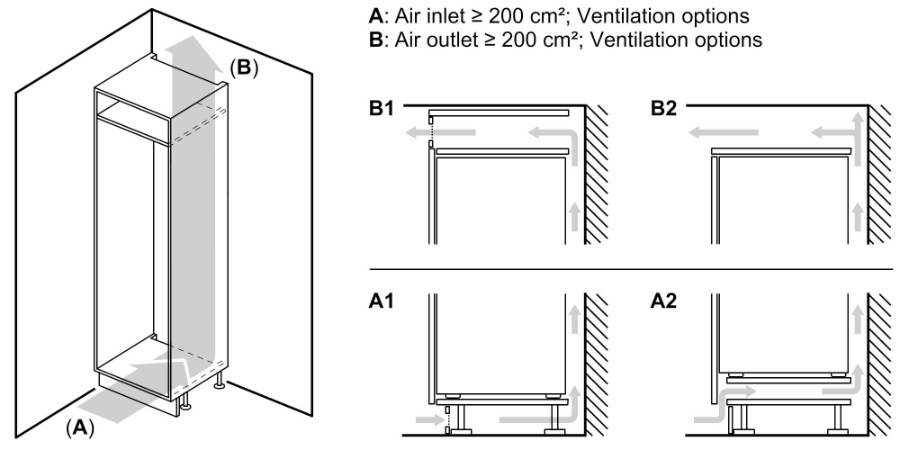 (B)

(A)

A: Air inlet ≥ 200 cm²; Ventilation options
B: Air outlet ≥ 200 cm²; Ventilation options

B1

B2

A1

A2